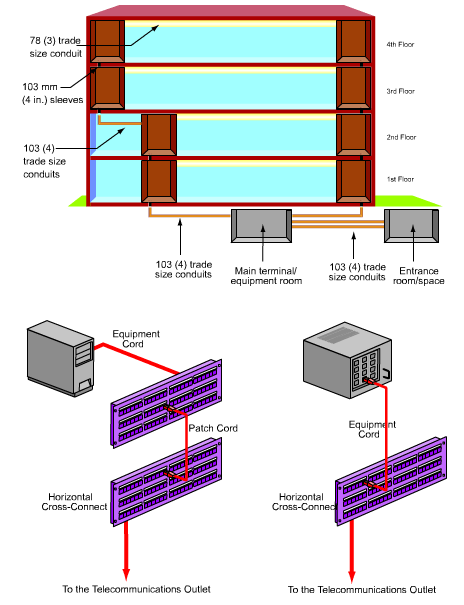 78 (3) trade size conduit

103 mm (4 in.) sleeves

103 (4) trade size conduits

4th Floor

3rd Floor

2nd Floor

1st Floor

103 (4) trade size conduits

Main terminal/ equipment room

103 (4) trade size conduits

Entrance room/space

Equipment Cord

Patch Cord

Horizontal Cross-Connect

To the Telecommunications Outlet

Equipment Cord

Horizontal Cross-Connect

To the Telecommunications Outlet